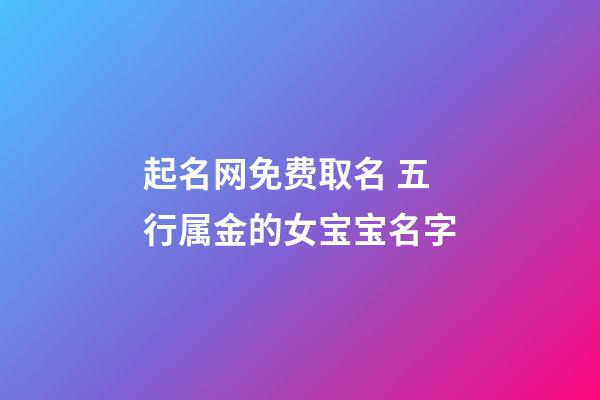 起名网免费取名 五行属金的女宝宝名字